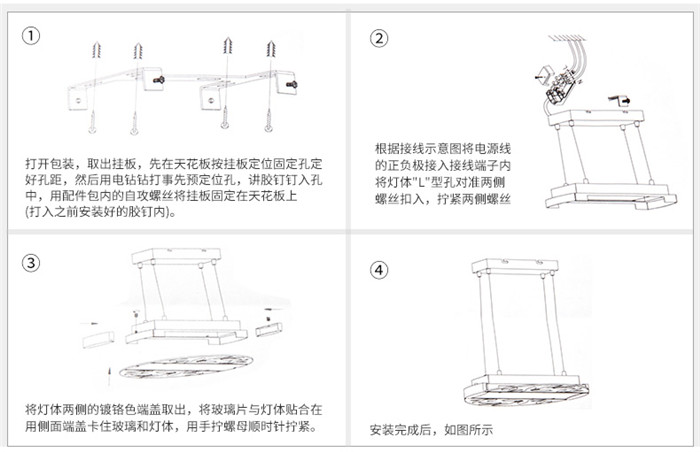 ①

打开包装，取出挂板，先在天花板按挂板定位固定孔定好孔距，然后用电钻钻打事先预定位孔，讲胶钉钉入孔中，用配件包内的自攻螺丝将挂板固定在天花板上(打入之前安装好的胶钉内)。

②

根据接线示意图将电源线的正负极接入接线端子内将灯体"L"型孔对准两侧螺丝扣入，拧紧两侧螺丝

③

将灯体两侧的镀铬色端盖取出，将玻璃片与灯体贴合在用侧面端盖卡住玻璃和灯体，用手拧螺母顺时针拧紧。

④

安装完成后，如图所示