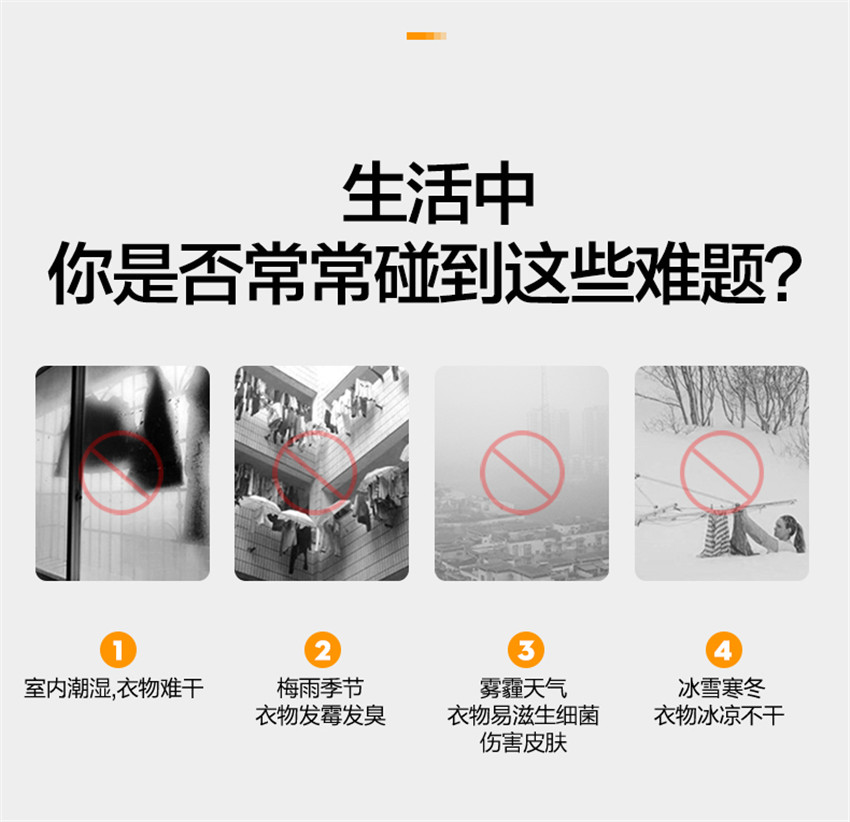 生活中
你是否常常碰到这些难题?

1
室内潮湿,衣物难干

2
梅雨季节
衣物发霉发臭

3
雾霾天气
衣物易滋生细菌
伤害皮肤

4
冰雪寒冬
衣物冰凉不干